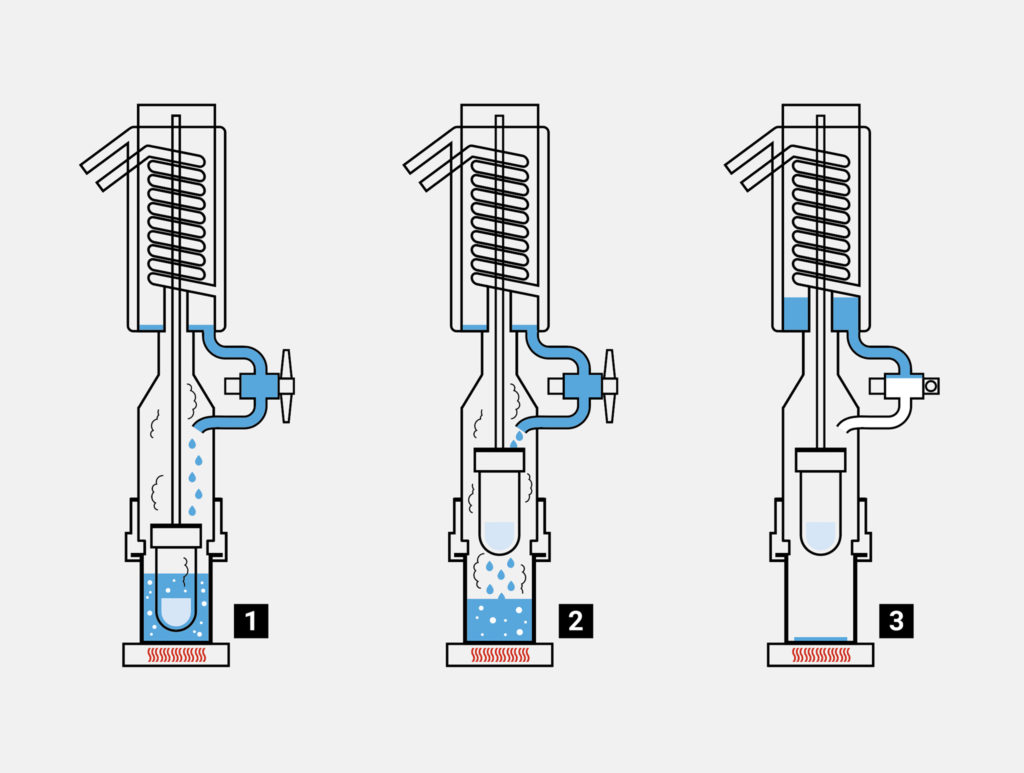 1

2

3